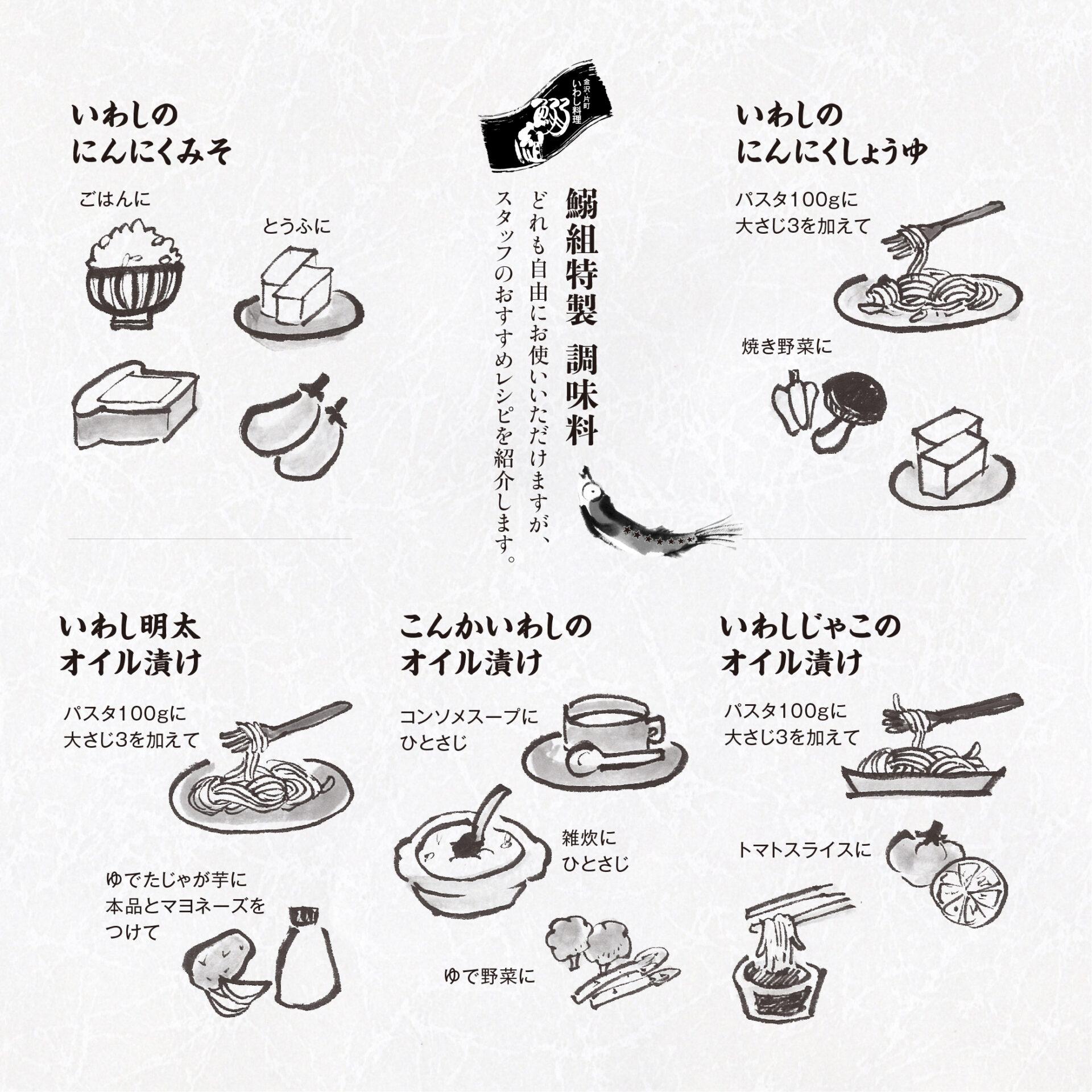 金沢・片町
いわし料理
鰯組

鰯組特製 調味料

どれも自由にお使いいただけますが、スタッフのおすすめレシピを紹介します。

いわしの
にんにくみそ

ごはんに

とうふに

いわしの
にんにくしょうゆ

パスタ100gに
大さじ3を加えて

焼き野菜に

いわし明太
オイル漬け

パスタ100gに
大さじ3を加えて

ゆでたじゃが芋に
本品とマヨネーズを
つけて

こんかいわしの
オイル漬け

コンソメスープに
ひとさじ

雑炊に
ひとさじ

ゆで野菜に

いわしじゃこの
オイル漬け

パスタ100gに
大さじ3を加えて

トマトスライスに